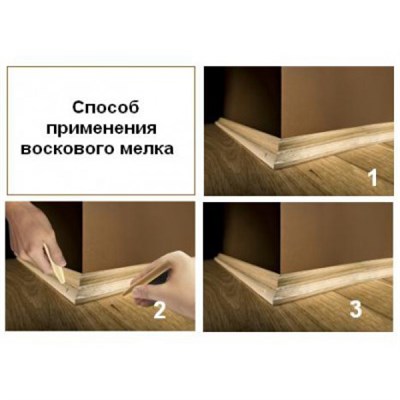 Способ применения воскового мелка

1

2

3